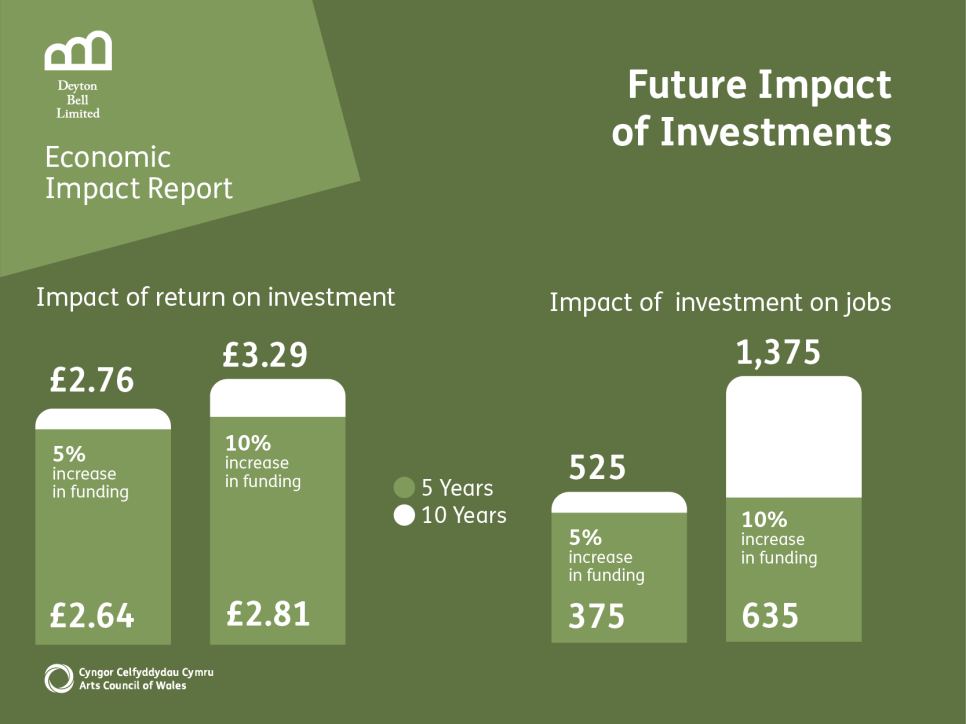 Deyton Bell Limited

Economic Impact Report

Future Impact of Investments

Impact of return on investment

£2.76

5% increase in funding

£2.64

£3.29

10% increase in funding

£2.81

5 Years
10 Years

Impact of investment on jobs

525

5% increase in funding

375

1,375

10% increase in funding

635

Cyngor Celfyddydau Cymru
Arts Council of Wales