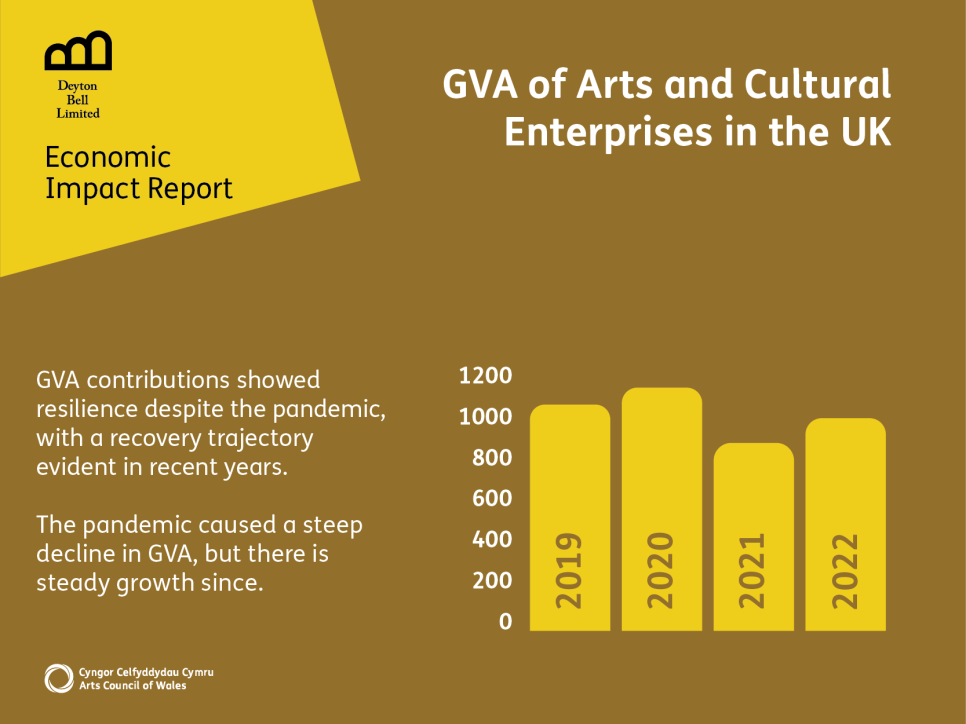 Deyton Bell Limited

Economic Impact Report

GVA of Arts and Cultural Enterprises in the UK

GVA contributions showed resilience despite the pandemic, with a recovery trajectory evident in recent years.

The pandemic caused a steep decline in GVA, but there is steady growth since.

1200
1000
800
600
400
200
0

2019
2020
2021
2022

Cyngor Celfyddydau Cymru
Arts Council of Wales